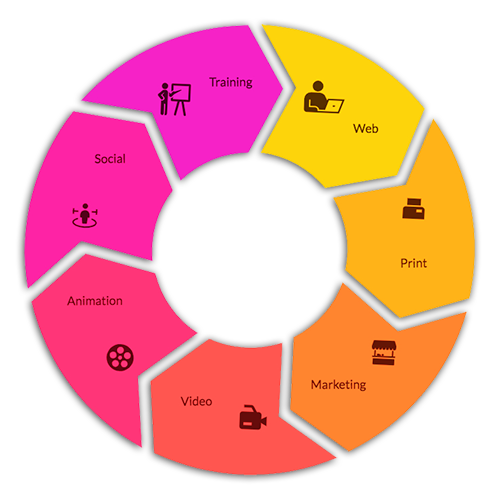 Training

Web

Print

Marketing

Video

Animation

Social